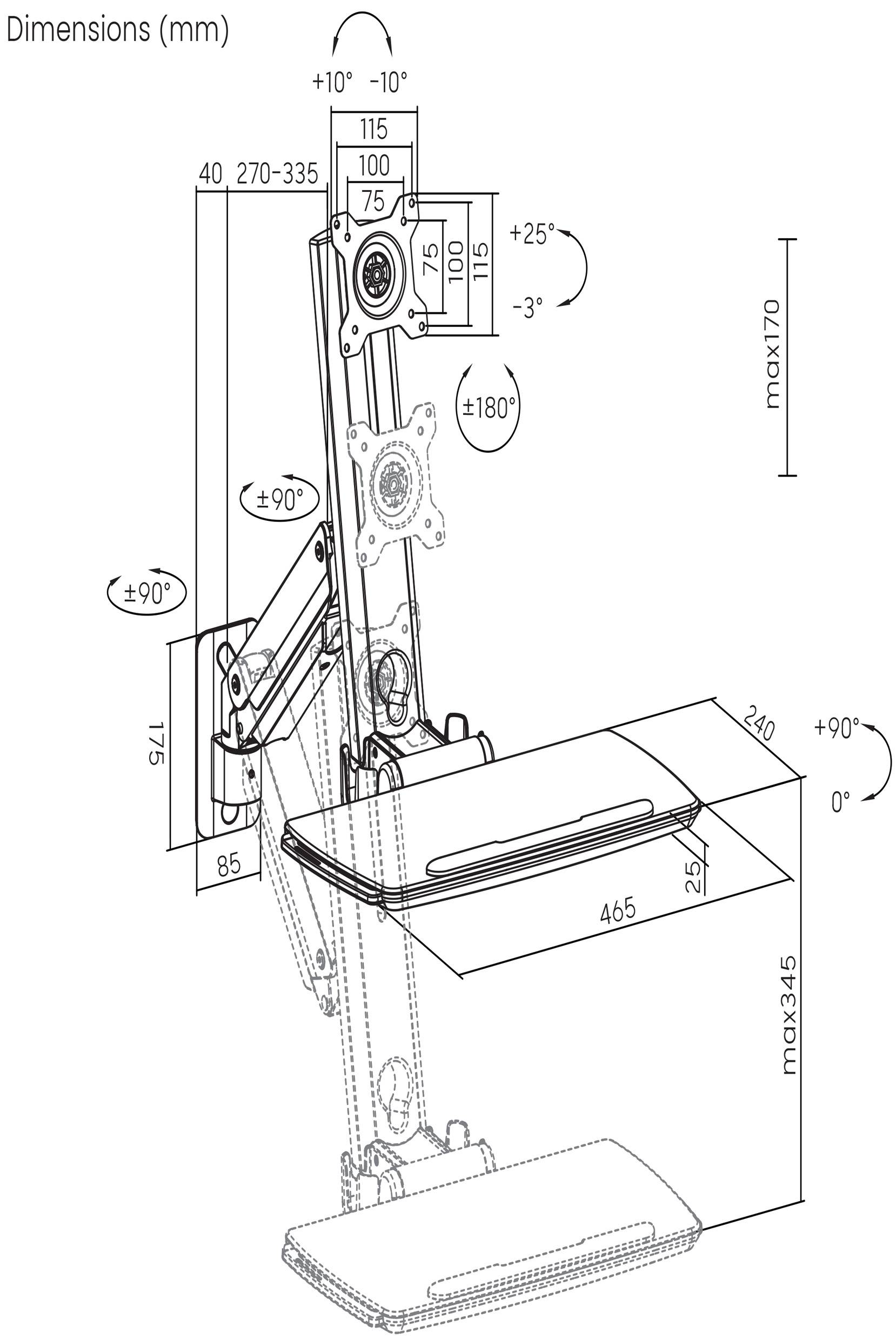 Dimensions (mm)

+10° -10°

115

100

75

40 270-335

75 100 115

+25°

-3°

max170

±180°

±90°

±90°

175

85

240

+90°

0°

25

465

max345